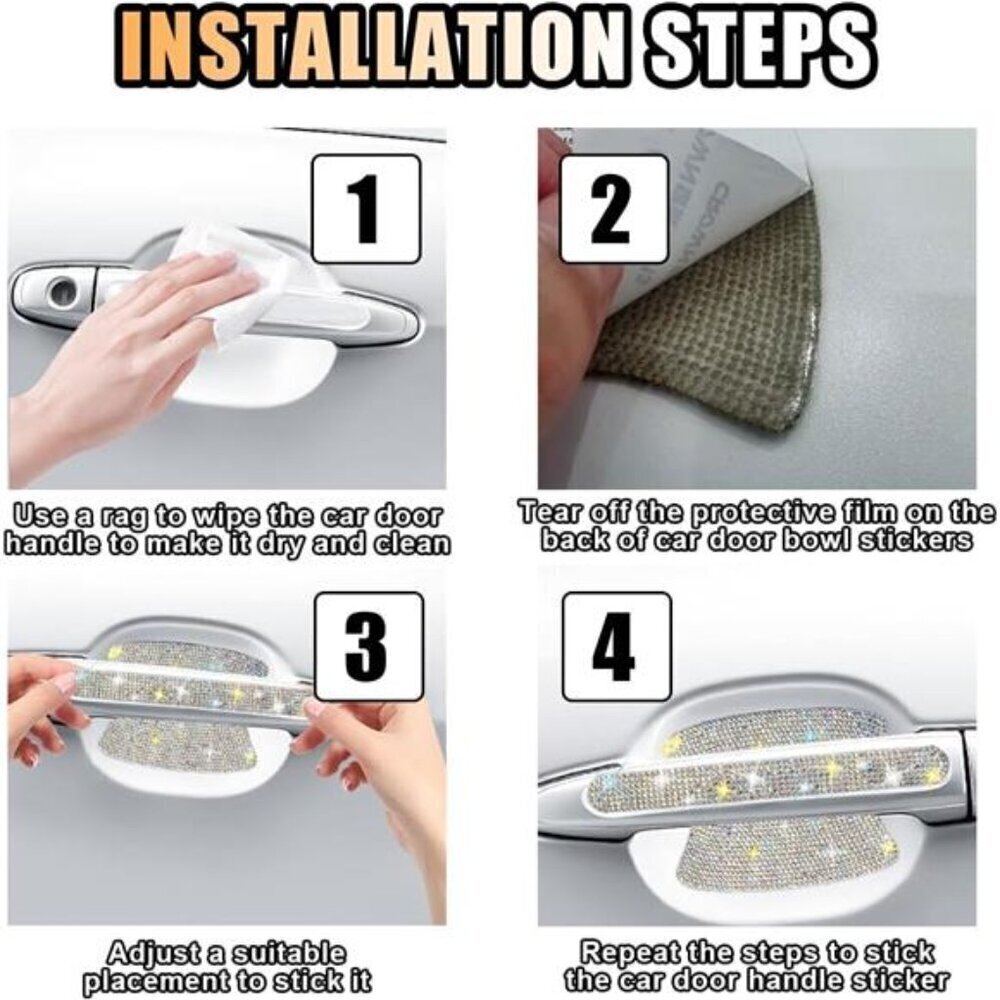 INSTALLATION STEPS

1

Use a rag to wipe the car door handle to make it dry and clean

2

Tear off the protective film on the back of car door bowl stickers

3

Adjust a suitable placement to stick it

4

Repeat the steps to stick the car door handle sticker